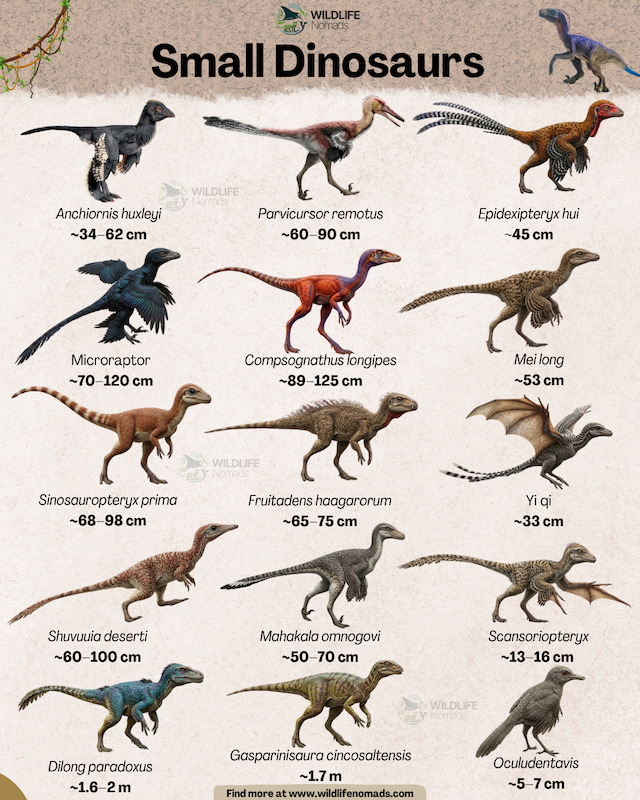 WILDLIFE Nomads

Small Dinosaurs

Anchiornis huxleyi
~34–62 cm

Parvicursor remotus
~60–90 cm

Epidexipteryx hui
~45 cm

Microraptor
~70–120 cm

Compsognathus longipes
~89–125 cm

Mei long
~53 cm

Sinosauropteryx prima
~68–98 cm

Fruitadens haagarorum
~65–75 cm

Yi qi
~33 cm

Shuvuuia deserti
~60–100 cm

Mahakala omnogovi
~50–70 cm

Scansoriopteryx
~13–16 cm

Dilong paradoxus
~1.6–2 m

Gasparinisaura cincosaltensis
~1.7 m

Oculudentavis
~5–7 cm

Find more at www.wildlifenomads.com

WILDLIFE Nomads