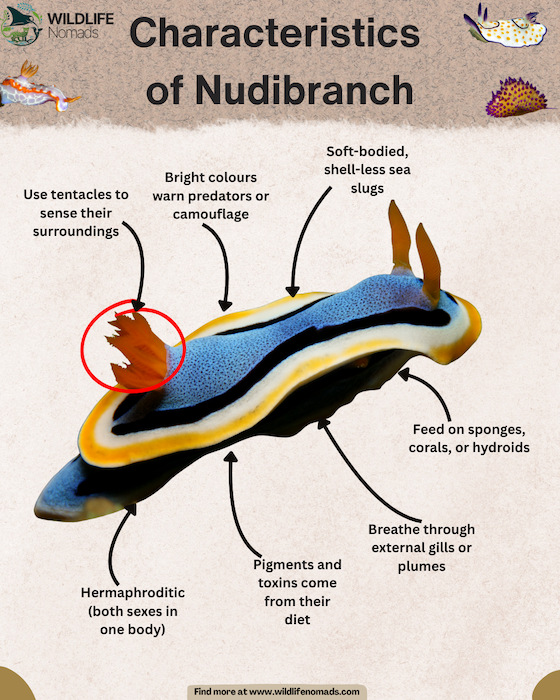 WILDLIFE Nomads

Characteristics of Nudibranch

Use tentacles to sense their surroundings

Bright colours warn predators or camouflage

Soft-bodied, shell-less sea slugs

Feed on sponges, corals, or hydroids

Breathe through external gills or plumes

Pigments and toxins come from their diet

Hermaphroditic (both sexes in one body)

Find more at www.wildlifenomads.com