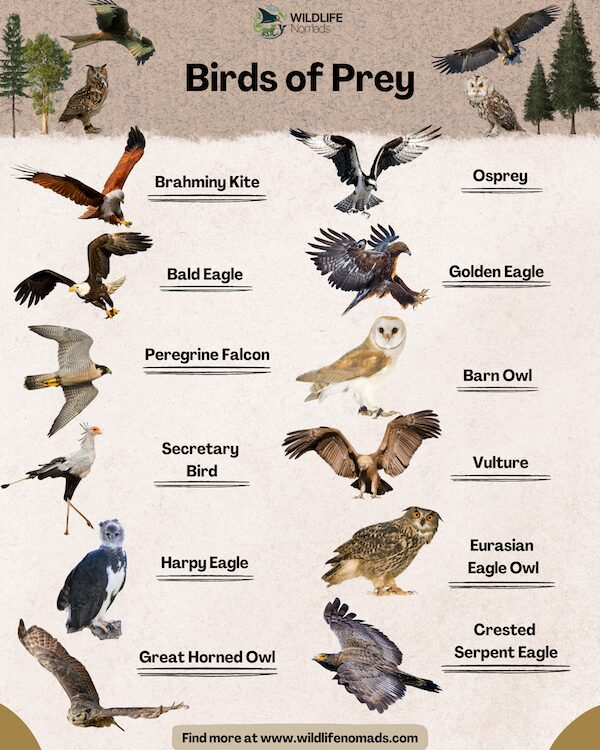 WILDLIFE
Nomads

Birds of Prey

Brahminy Kite

Bald Eagle

Peregrine Falcon

Secretary
Bird

Harpy Eagle

Great Horned Owl

Osprey

Golden Eagle

Barn Owl

Vulture

Eurasian
Eagle Owl

Crested
Serpent Eagle

Find more at www.wildlifenomads.com